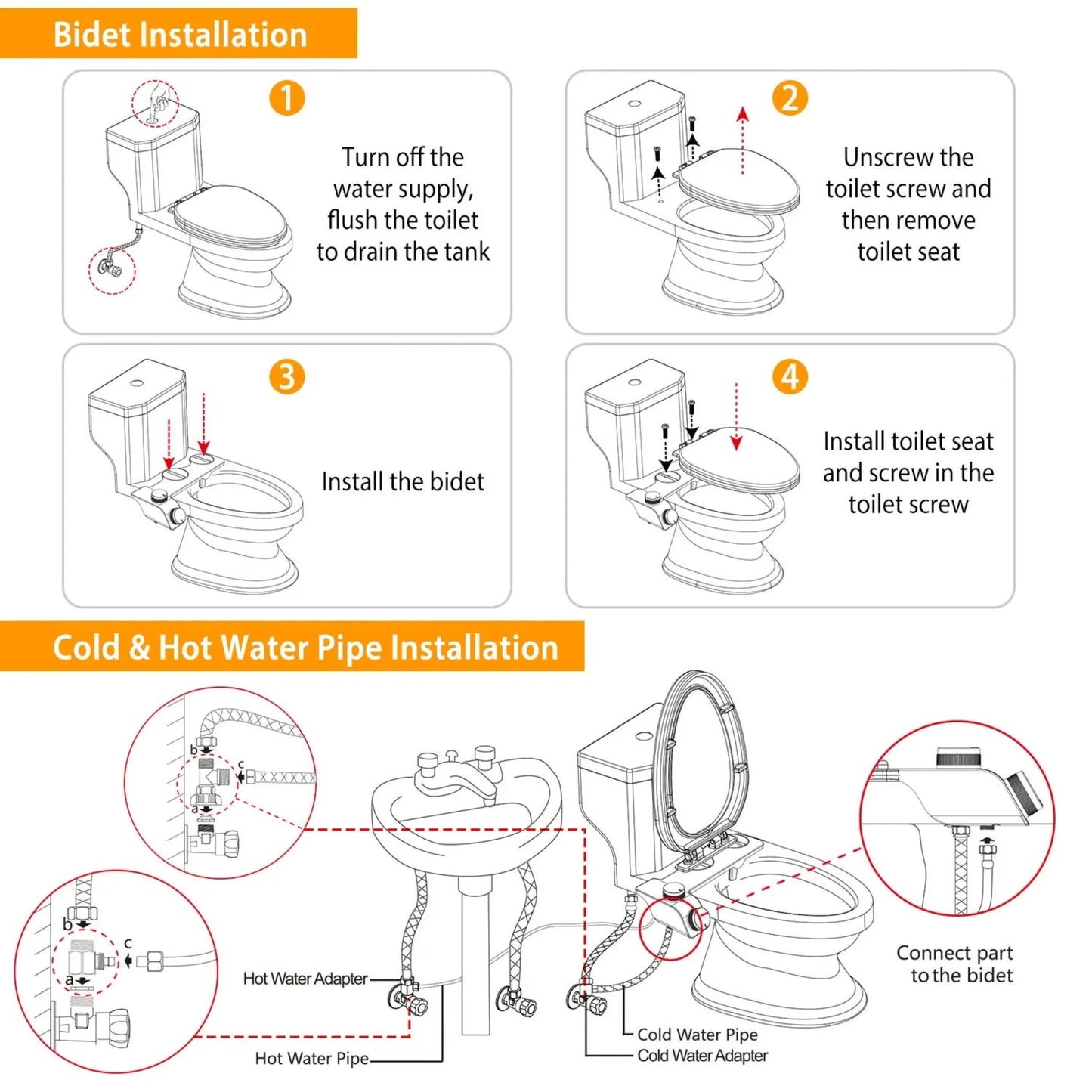 Bidet Installation

1

Turn off the water supply, flush the toilet to drain the tank

2

Unscrew the toilet screw and then remove toilet seat

3

Install the bidet

4

Install toilet seat and screw in the toilet screw

Cold & Hot Water Pipe Installation

b
c
a

b
c
a

Hot Water Adapter

Hot Water Pipe

Cold Water Pipe
Cold Water Adapter

Connect part to the bidet